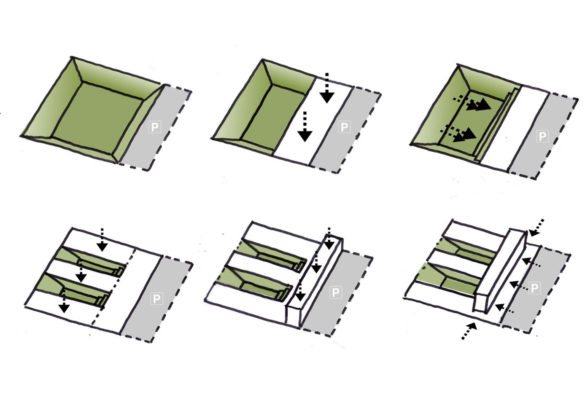 P

P

P

P

P

P